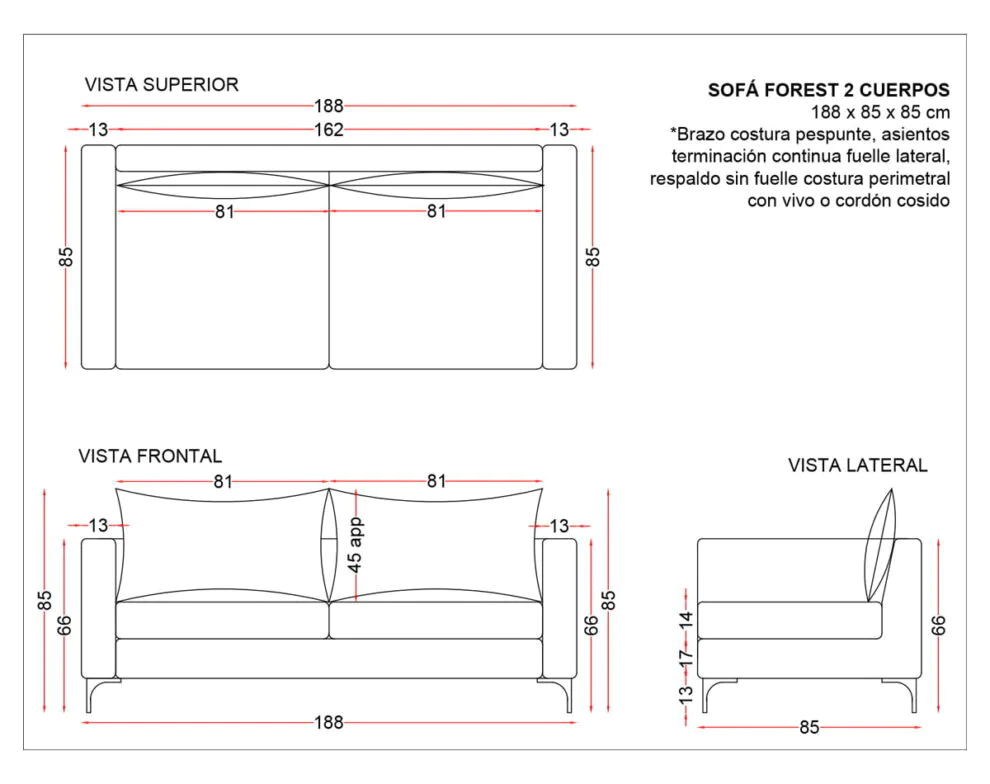 VISTA SUPERIOR

188

13 162 13

81 81

85 85

SOFÁ FOREST 2 CUERPOS
188 x 85 x 85 cm
*Brazo costura pespunte, asientos terminación continua fuelle lateral, respaldo sin fuelle costura perimetral con vivo o cordón cosido

VISTA FRONTAL

81 81

13 13

45 app

85 66 66 85

188

VISTA LATERAL

14

17

13

66

85